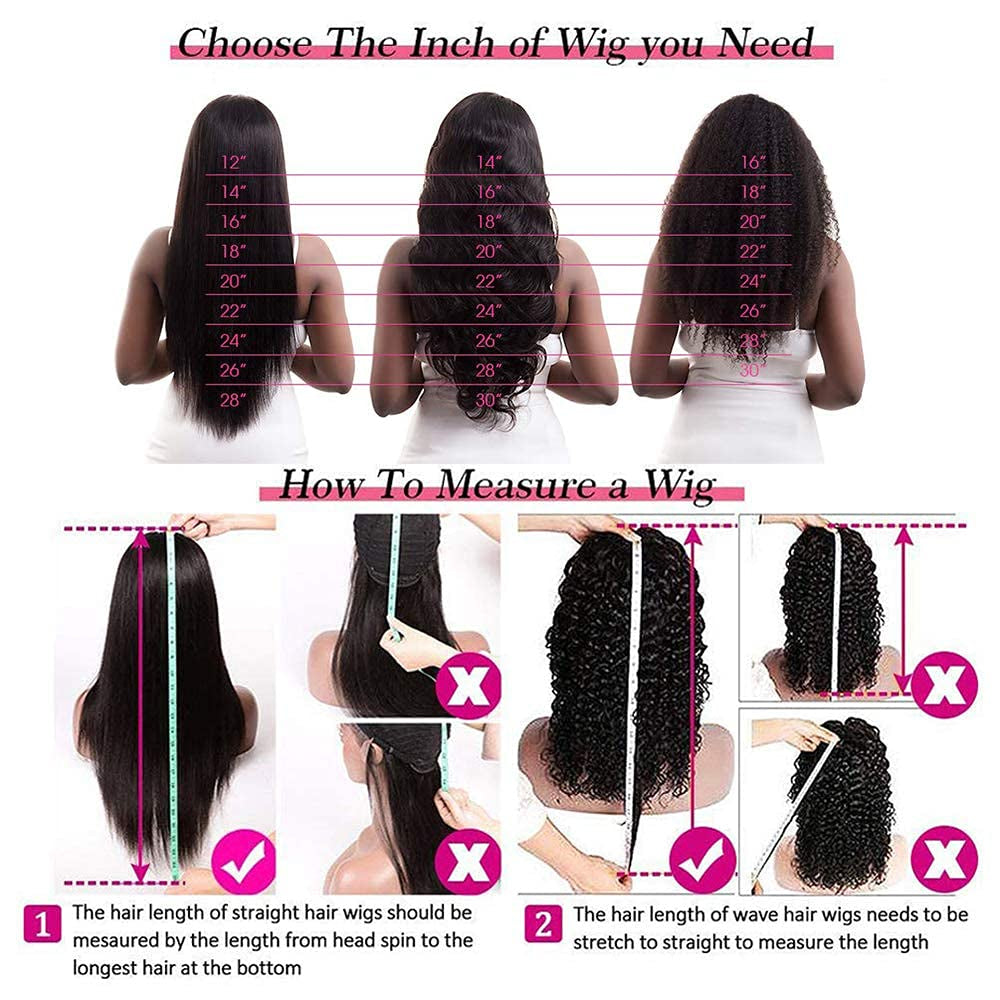 Choose The Inch of Wig you Need

12″
14″
16″
18″
20″
22″
24″
26″
28″

14″
16″
18″
20″
22″
24″
26″
28″
30″

16″
18″
20″
22″
24″
26″
28″
30″

How To Measure a Wig

1 The hair length of straight hair wigs should be mesaured by the length from head spin to the longest hair at the bottom

2 The hair length of wave hair wigs needs to be stretch to straight to measure the length